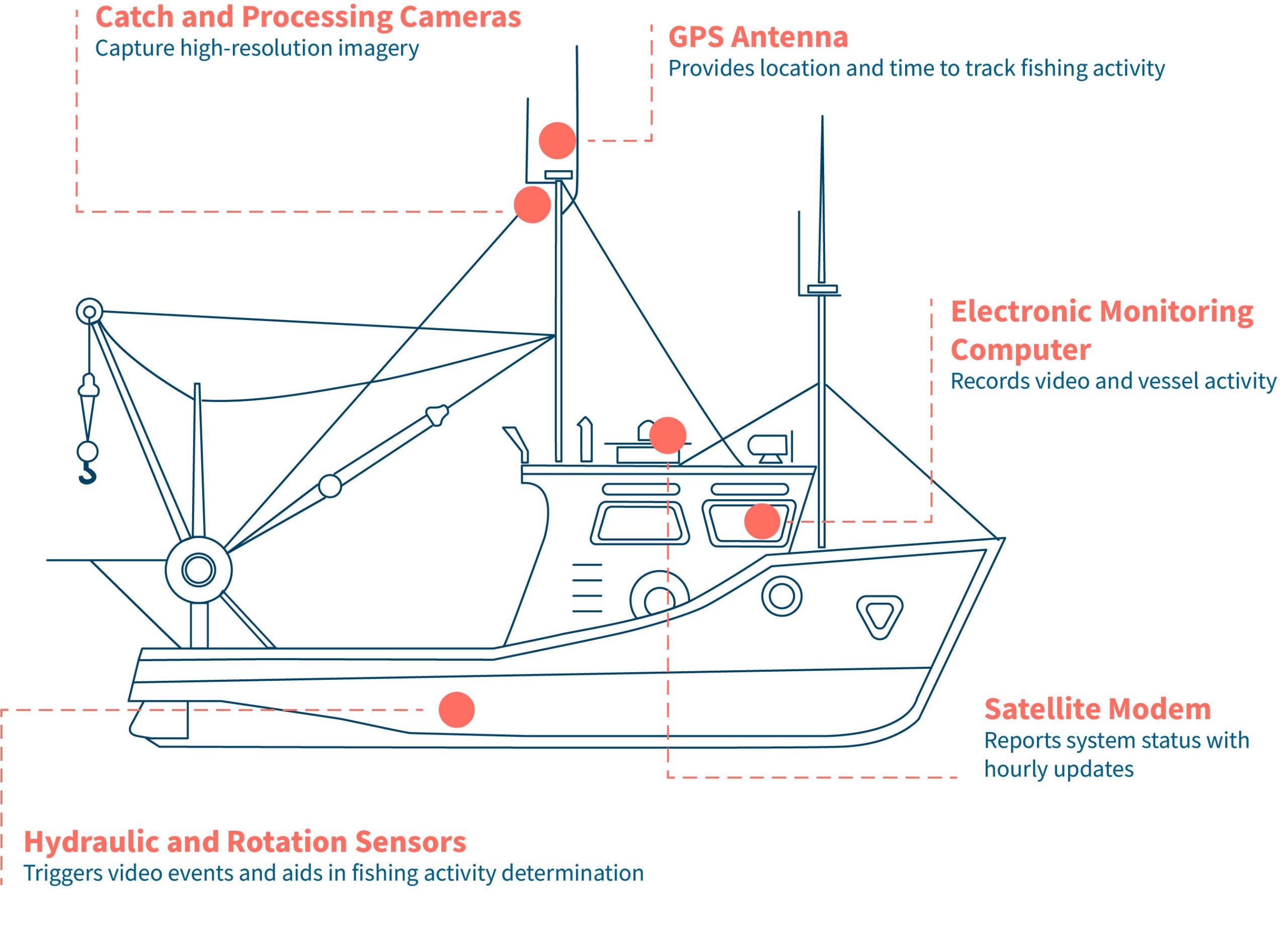 Catch and Processing Cameras
Capture high-resolution imagery

GPS Antenna
Provides location and time to track fishing activity

Electronic Monitoring Computer
Records video and vessel activity

Satellite Modem
Reports system status with hourly updates

Hydraulic and Rotation Sensors
Triggers video events and aids in fishing activity determination